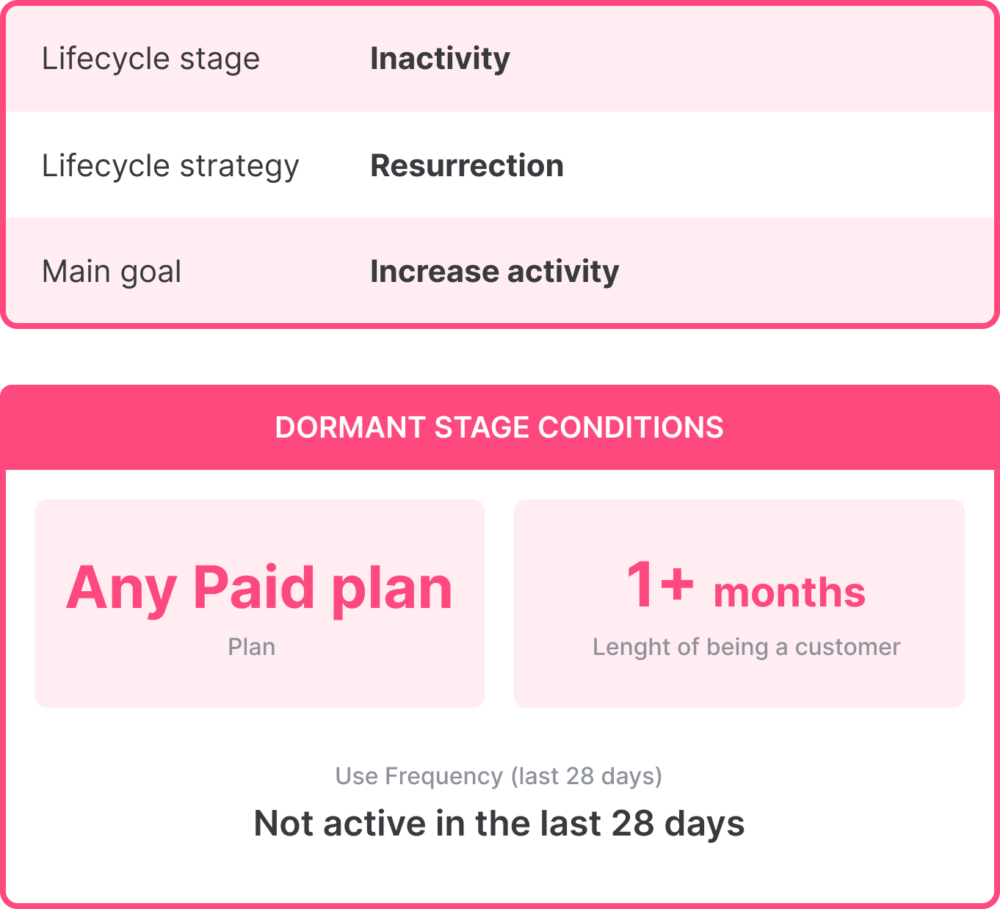 | Lifecycle stage | **Inactivity** |
|---|---|
| Lifecycle strategy | **Resurrection** |
| Main goal | **Increase activity** |

DORMANT STAGE CONDITIONS

Any Paid plan
Plan

1+ months
Lenght of being a customer

Use Frequency (last 28 days)
Not active in the last 28 days